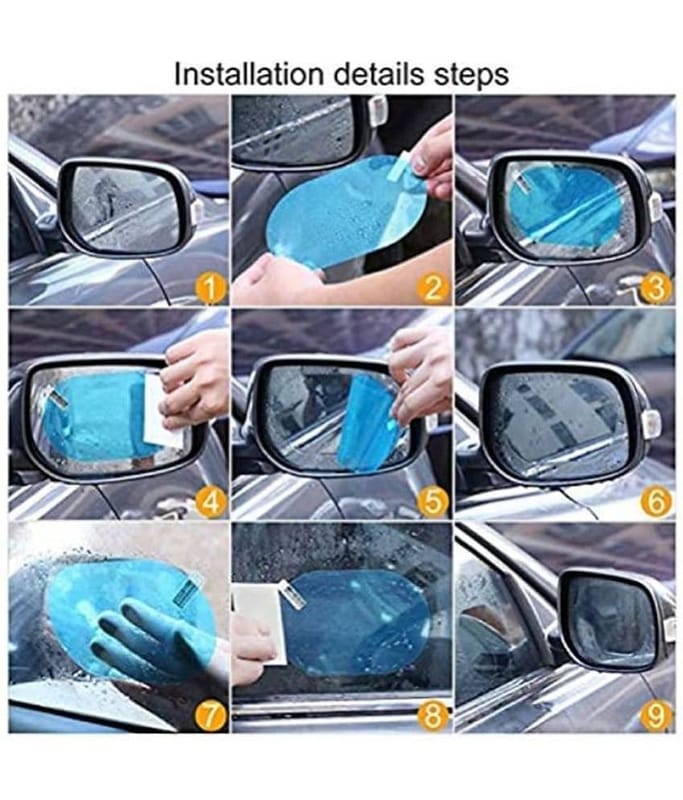 Installation details steps

1

2

3

4

5

6

7

8

9