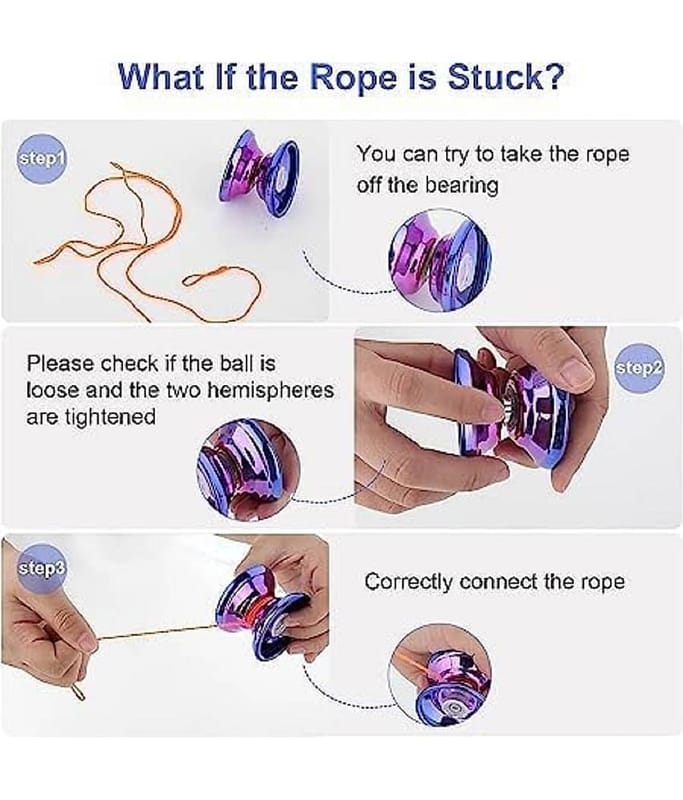 What If the Rope is Stuck?

step1

You can try to take the rope off the bearing

Please check if the ball is loose and the two hemispheres are tightened

step2

step3

Correctly connect the rope