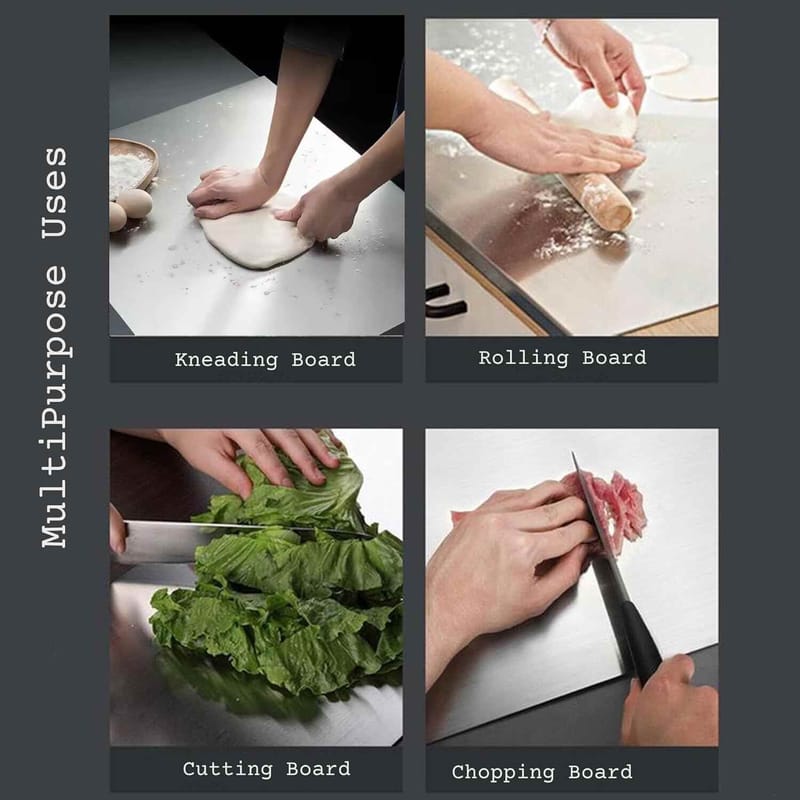 MultiPurpose Uses

Kneading Board

Rolling Board

Cutting Board

Chopping Board