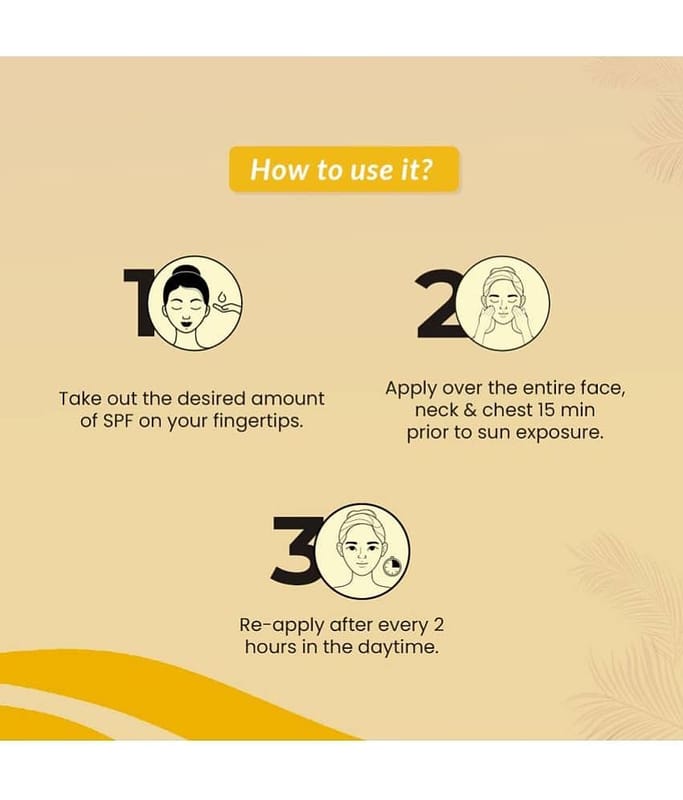 How to use it?

1

Take out the desired amount of SPF on your fingertips.

2

Apply over the entire face, neck & chest 15 min prior to sun exposure.

3

Re-apply after every 2 hours in the daytime.