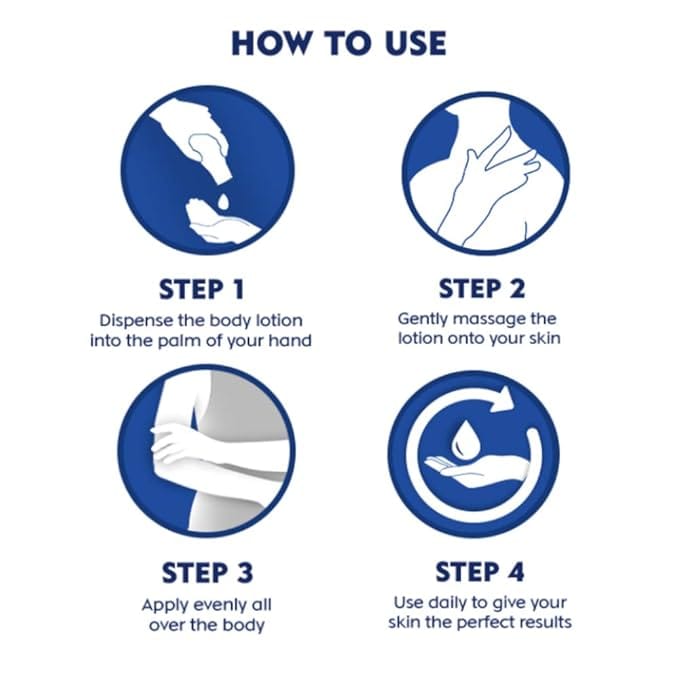 HOW TO USE

STEP 1
Dispense the body lotion into the palm of your hand

STEP 2
Gently massage the lotion onto your skin

STEP 3
Apply evenly all over the body

STEP 4
Use daily to give your skin the perfect results