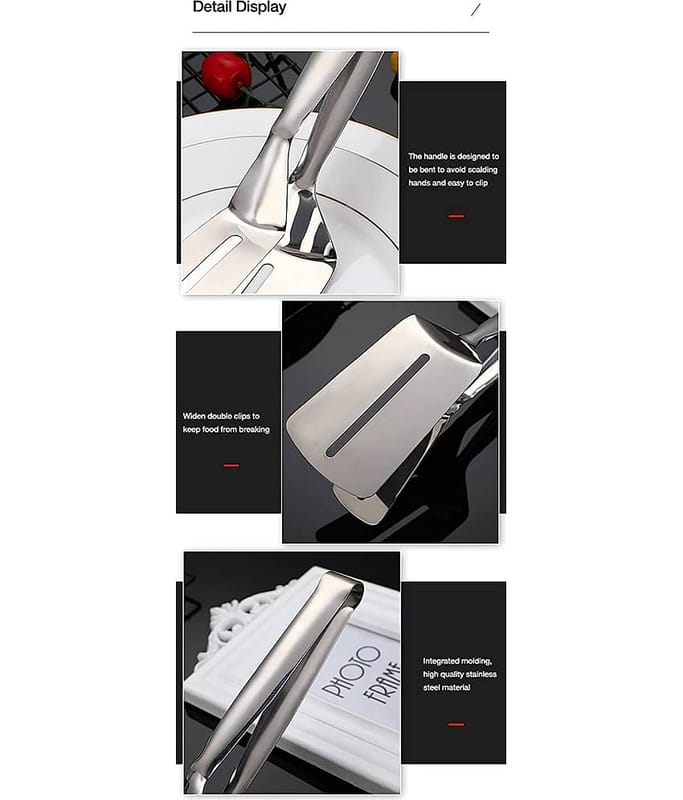 Detail Display

The handle is designed to be bent to avoid scalding hands and easy to clip

Widen double clips to keep food from breaking

PHOTO FRAME

Integrated molding, high quality stainless steel material