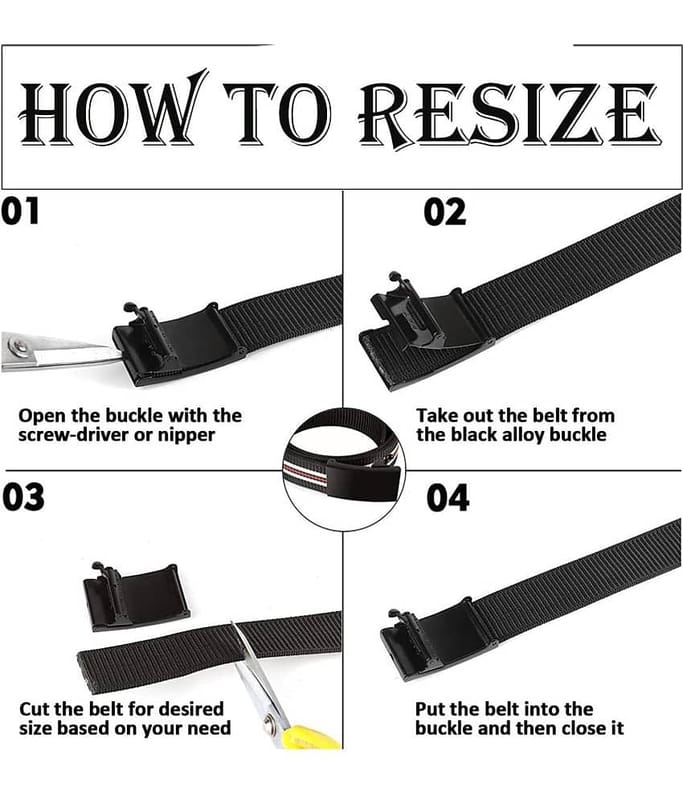 HOW TO RESIZE

01

Open the buckle with the screw-driver or nipper

02

Take out the belt from the black alloy buckle

03

Cut the belt for desired size based on your need

04

Put the belt into the buckle and then close it