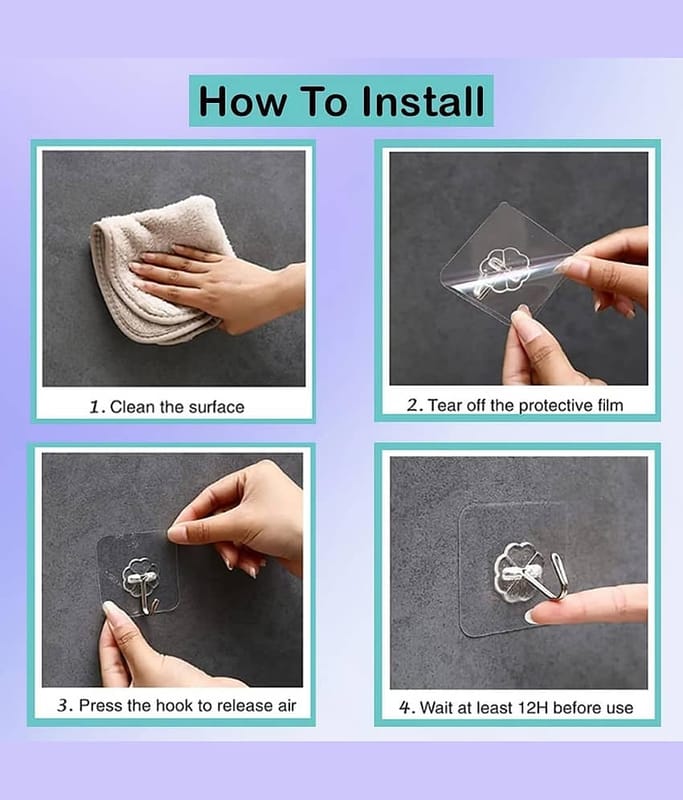 How To Install

1. Clean the surface

2. Tear off the protective film

3. Press the hook to release air

4. Wait at least 12H before use