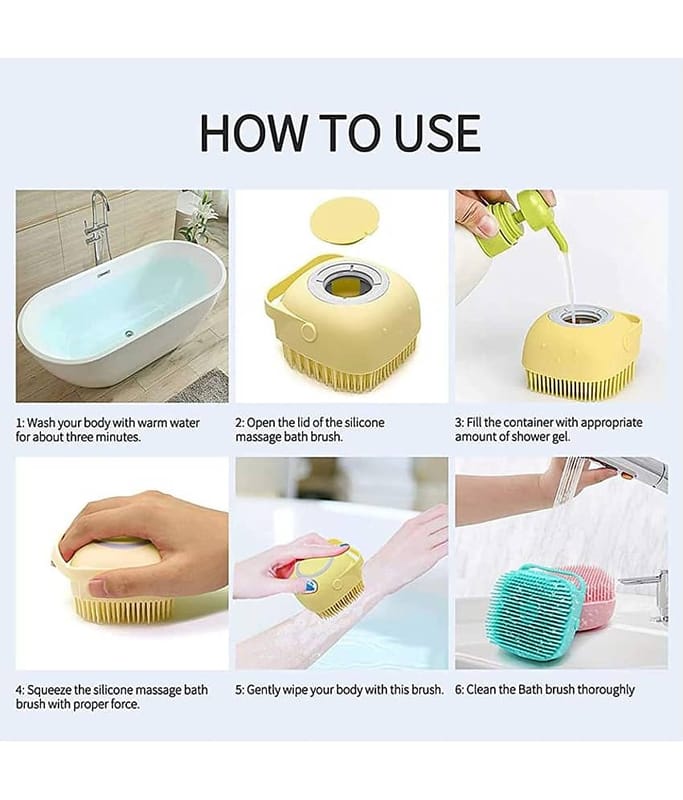 HOW TO USE

1: Wash your body with warm water for about three minutes.

2: Open the lid of the silicone massage bath brush.

3: Fill the container with appropriate amount of shower gel.

4: Squeeze the silicone massage bath brush with proper force.

5: Gently wipe your body with this brush.

6: Clean the Bath brush thoroughly