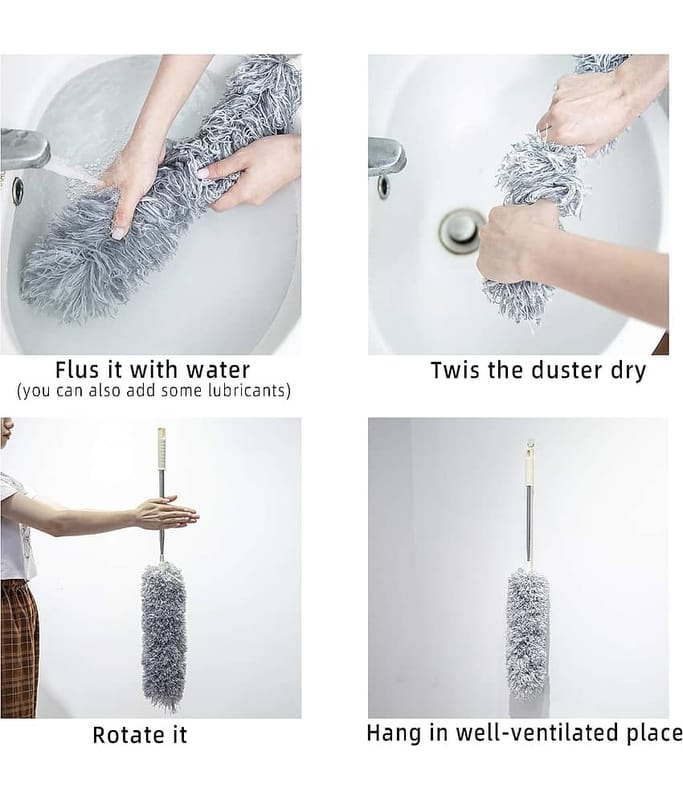 Flus it with water
(you can also add some lubricants)

Twis the duster dry

Rotate it

Hang in well-ventilated place