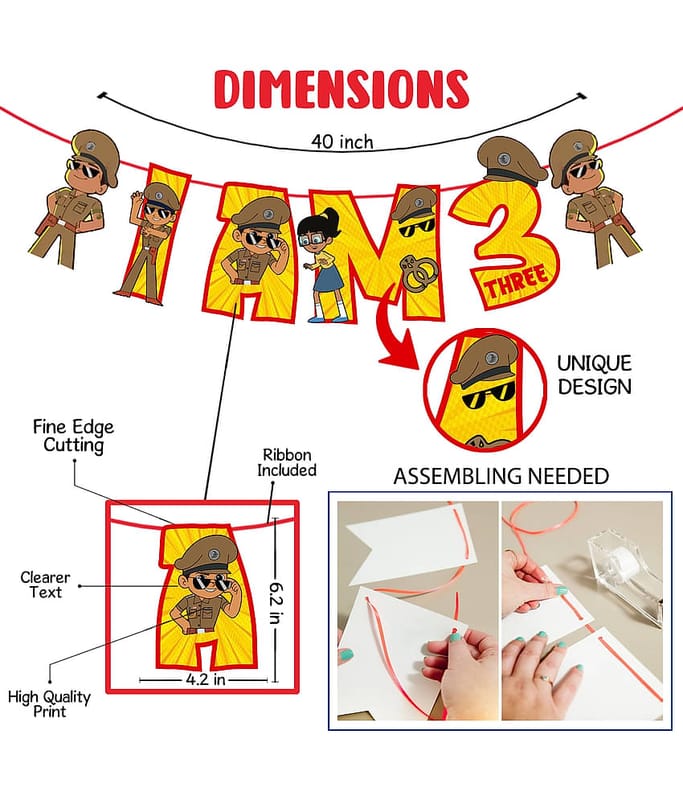 DIMENSIONS

40 inch

I AM 3
THREE

UNIQUE DESIGN

Fine Edge Cutting

Ribbon Included

ASSEMBLING NEEDED

Clearer Text

6.2 in

4.2 in

High Quality Print