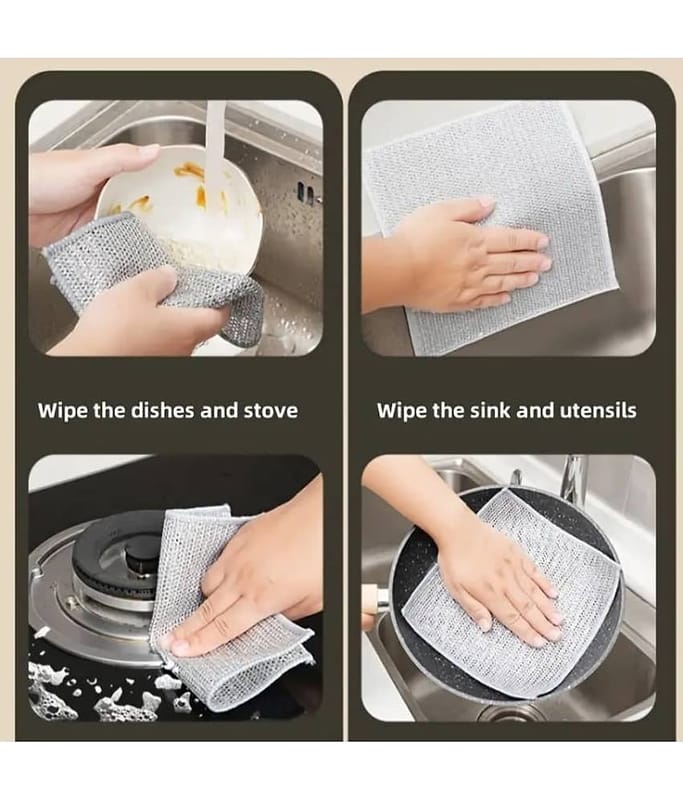 Wipe the dishes and stove

Wipe the sink and utensils