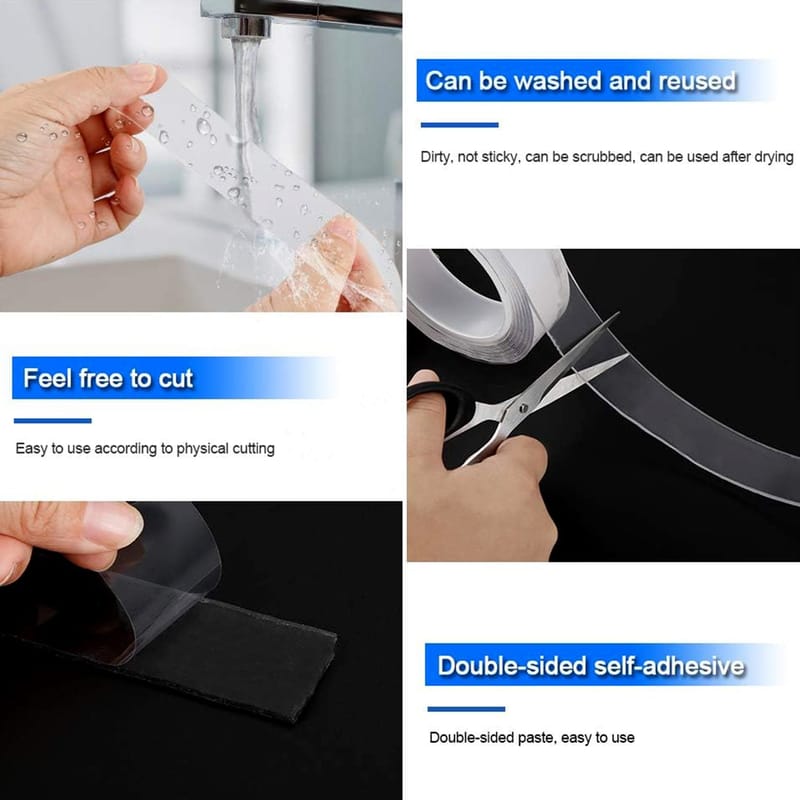 Can be washed and reused

Dirty, not sticky, can be scrubbed, can be used after drying

Feel free to cut

Easy to use according to physical cutting

Double-sided self-adhesive

Double-sided paste, easy to use