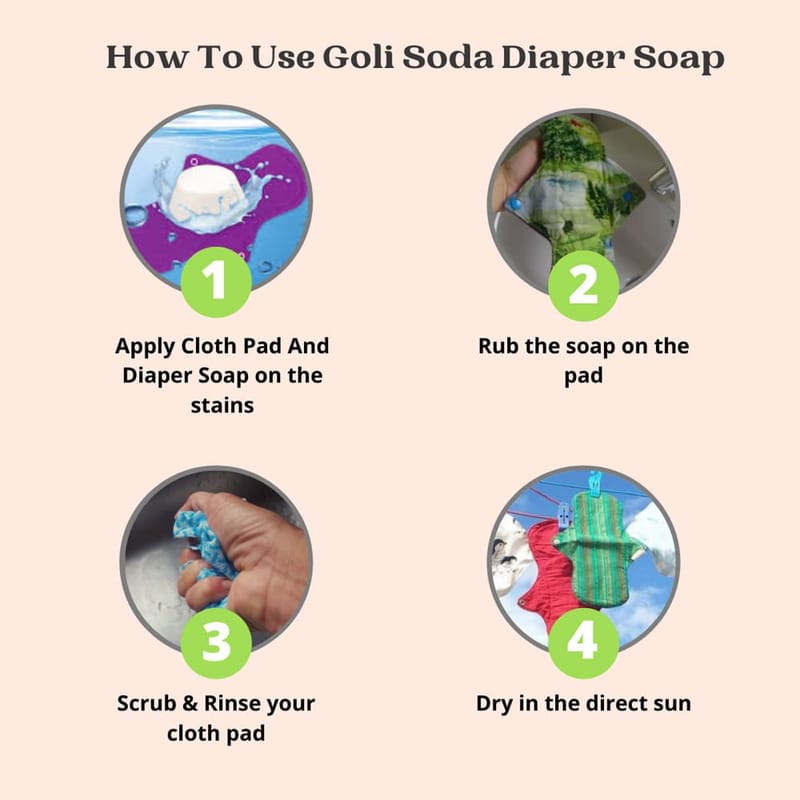 How To Use Goli Soda Diaper Soap

1

Apply Cloth Pad And Diaper Soap on the stains

2

Rub the soap on the pad

3

Scrub & Rinse your cloth pad

4

Dry in the direct sun