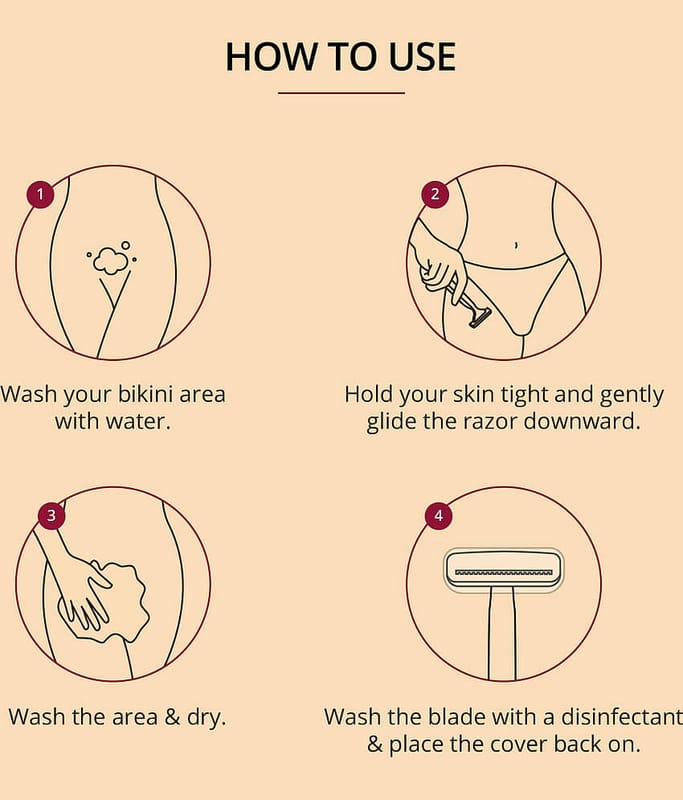 HOW TO USE

1

Wash your bikini area with water.

2

Hold your skin tight and gently glide the razor downward.

3

Wash the area & dry.

4

Wash the blade with a disinfectant & place the cover back on.