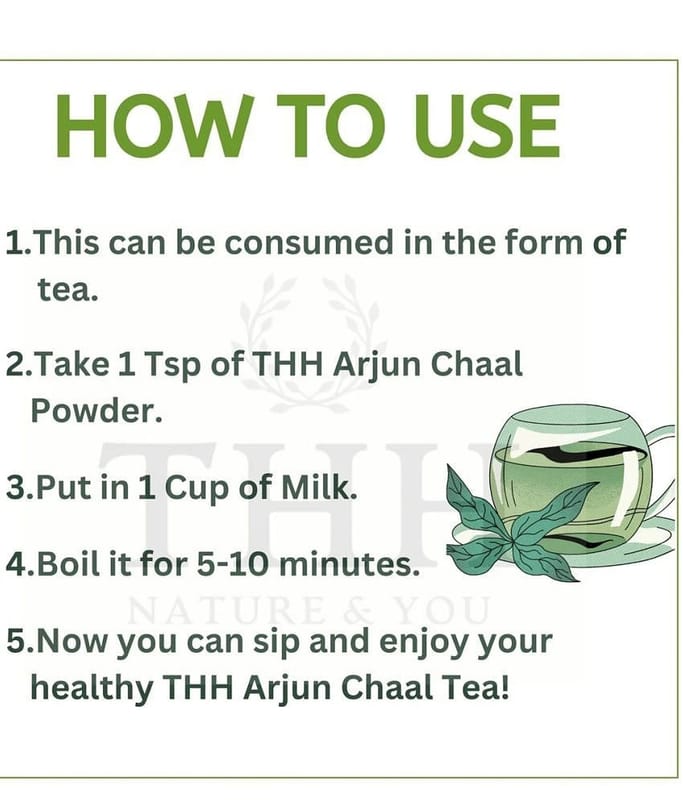 HOW TO USE

1.This can be consumed in the form of tea.

2.Take 1 Tsp of THH Arjun Chaal Powder.

3.Put in 1 Cup of Milk.

4.Boil it for 5-10 minutes.

5.Now you can sip and enjoy your healthy THH Arjun Chaal Tea!

THH
NATURE & YOU