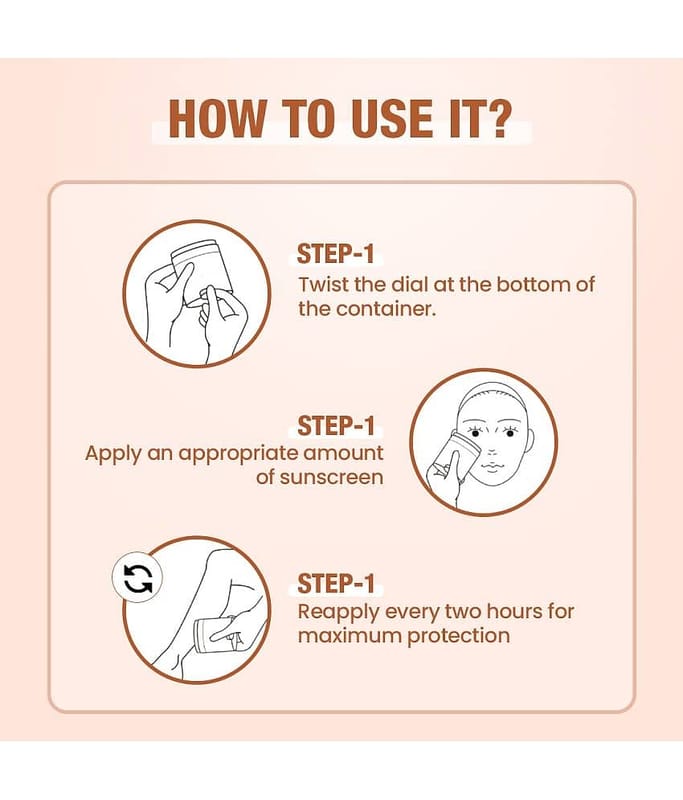 HOW TO USE IT?

STEP-1
Twist the dial at the bottom of the container.

STEP-1
Apply an appropriate amount of sunscreen

STEP-1
Reapply every two hours for maximum protection