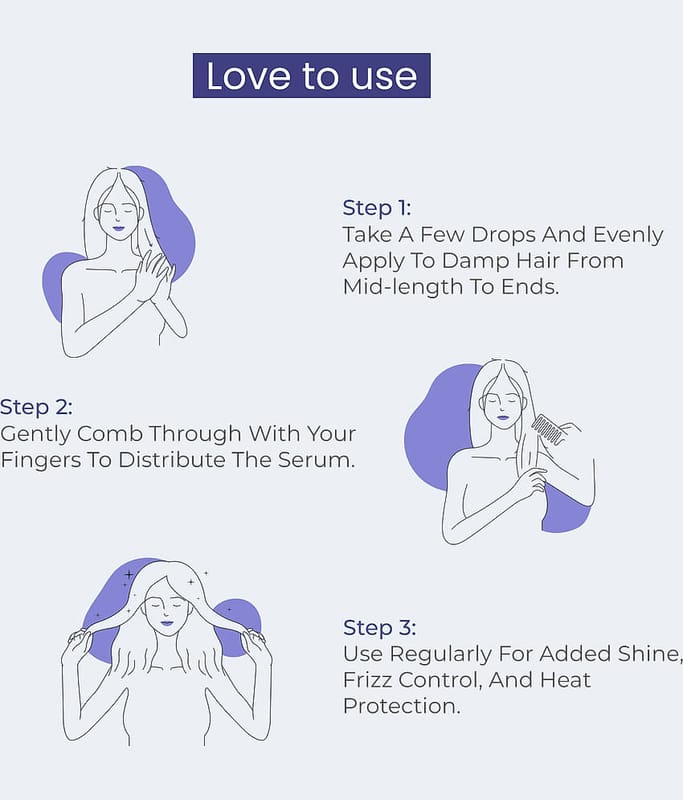 Love to use

Step 1:
Take A Few Drops And Evenly Apply To Damp Hair From Mid-length To Ends.

Step 2:
Gently Comb Through With Your Fingers To Distribute The Serum.

Step 3:
Use Regularly For Added Shine, Frizz Control, And Heat Protection.