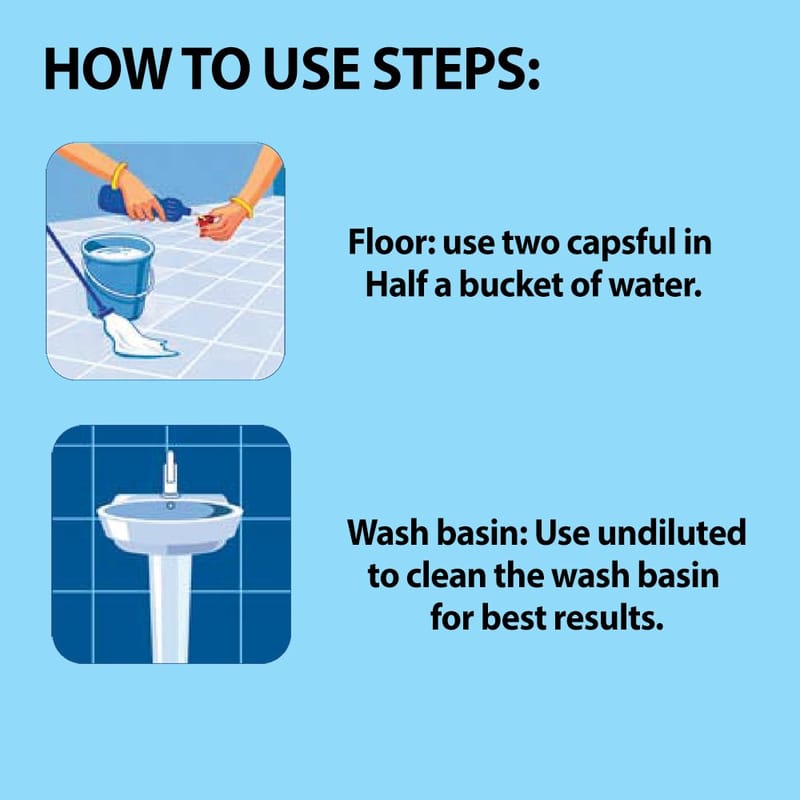 HOW TO USE STEPS:

Floor: use two capsful in Half a bucket of water.

Wash basin: Use undiluted to clean the wash basin for best results.