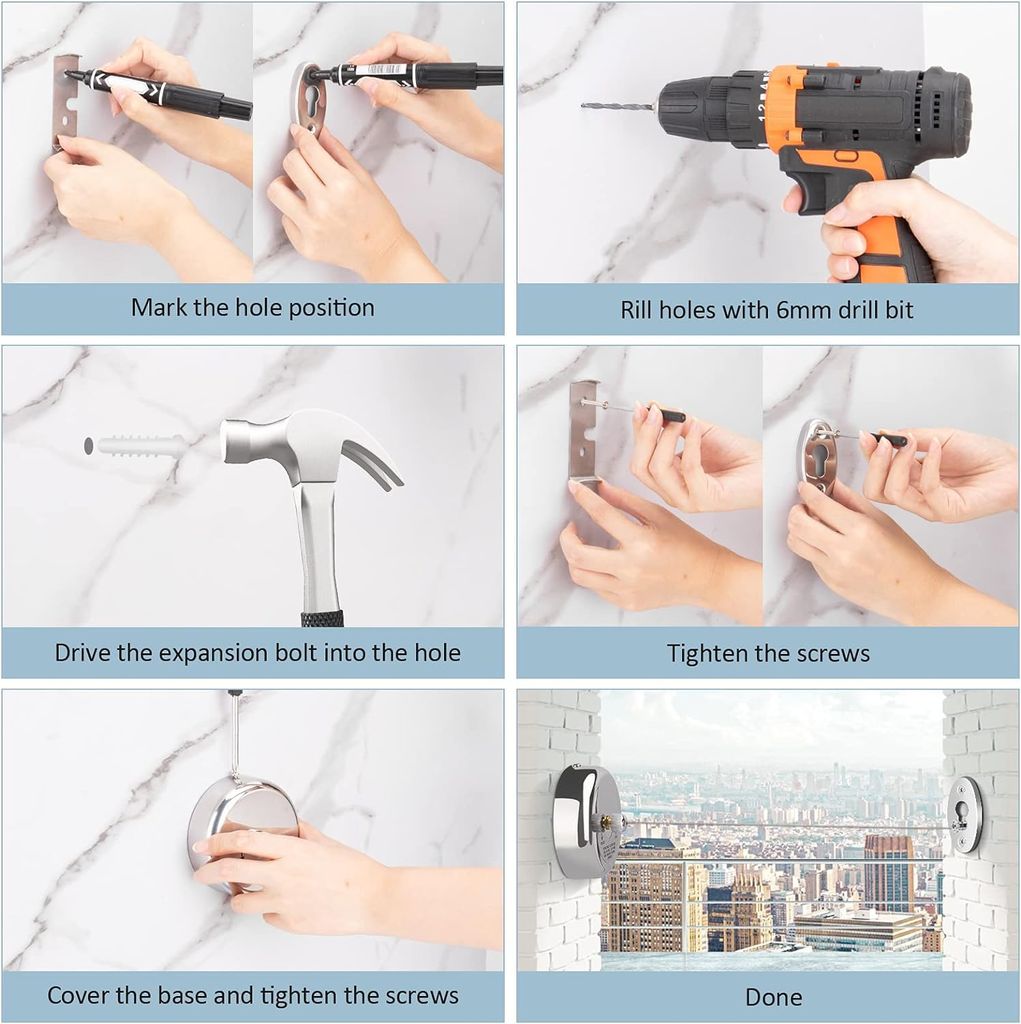 Mark the hole position

Rill holes with 6mm drill bit

Drive the expansion bolt into the hole

Tighten the screws

Cover the base and tighten the screws

Done