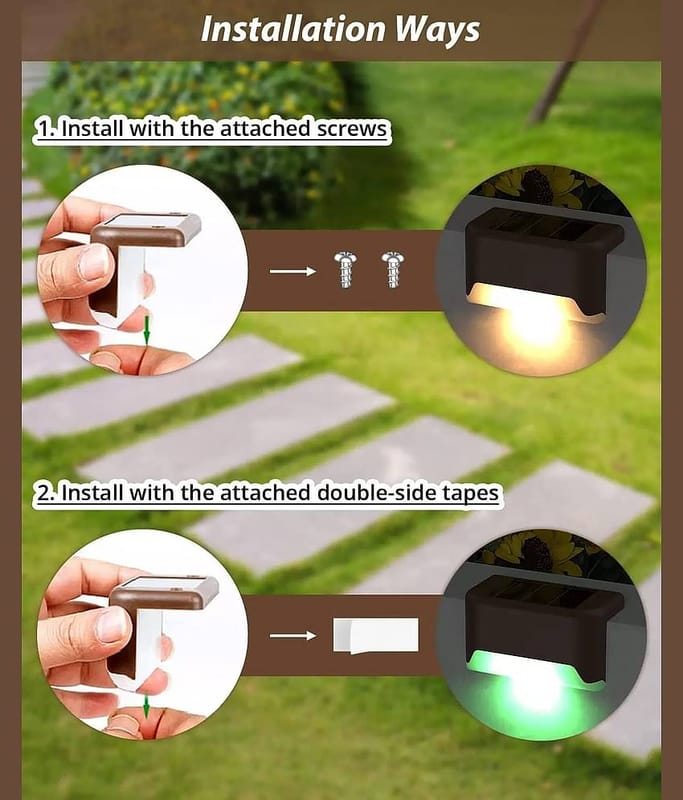 Installation Ways

1. Install with the attached screws

2. Install with the attached double-side tapes