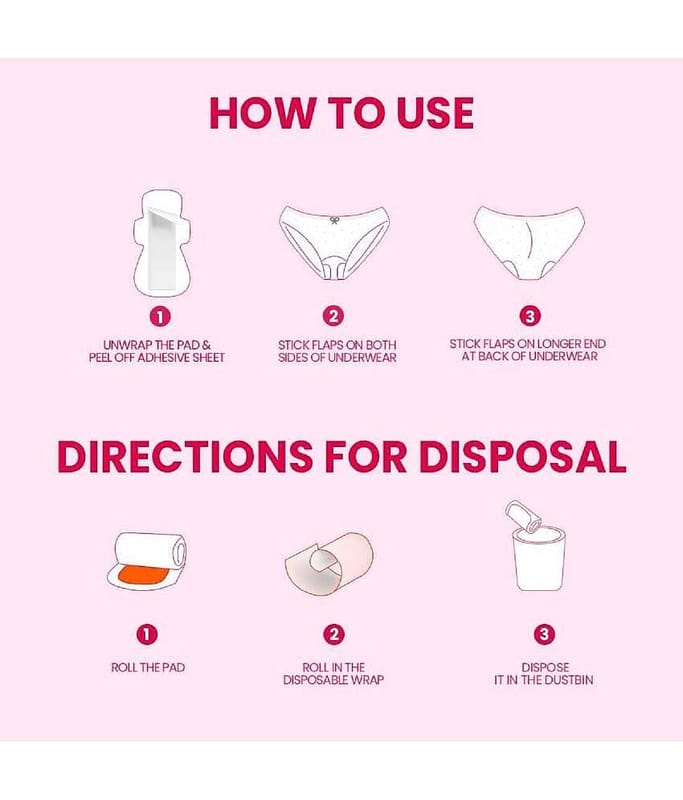 HOW TO USE

1
UNWRAP THE PAD & PEEL OFF ADHESIVE SHEET

2
STICK FLAPS ON BOTH SIDES OF UNDERWEAR

3
STICK FLAPS ON LONGER END AT BACK OF UNDERWEAR

DIRECTIONS FOR DISPOSAL

1
ROLL THE PAD

2
ROLL IN THE DISPOSABLE WRAP

3
DISPOSE IT IN THE DUSTBIN