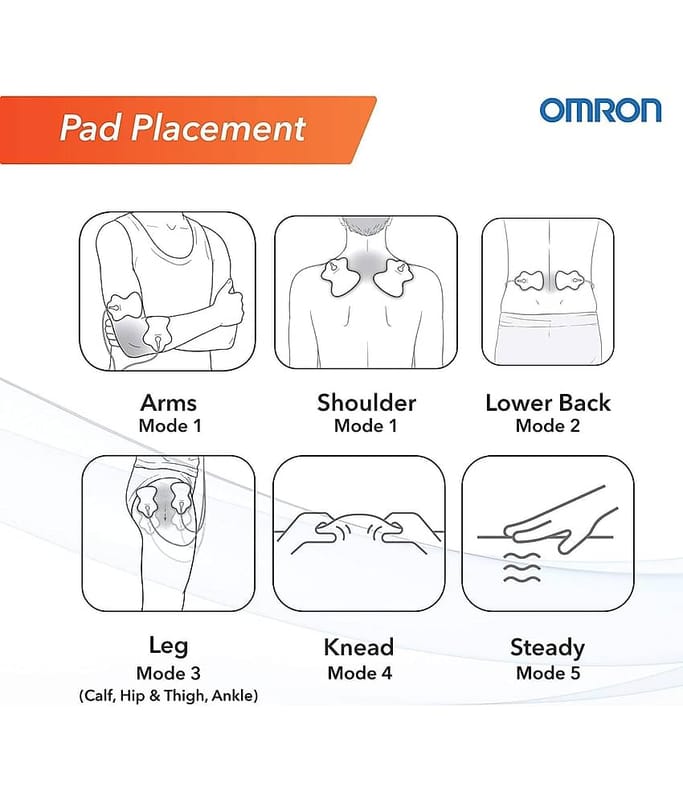 Pad Placement

OMRON

Arms
Mode 1

Shoulder
Mode 1

Lower Back
Mode 2

Leg
Mode 3
(Calf, Hip & Thigh, Ankle)

Knead
Mode 4

Steady
Mode 5