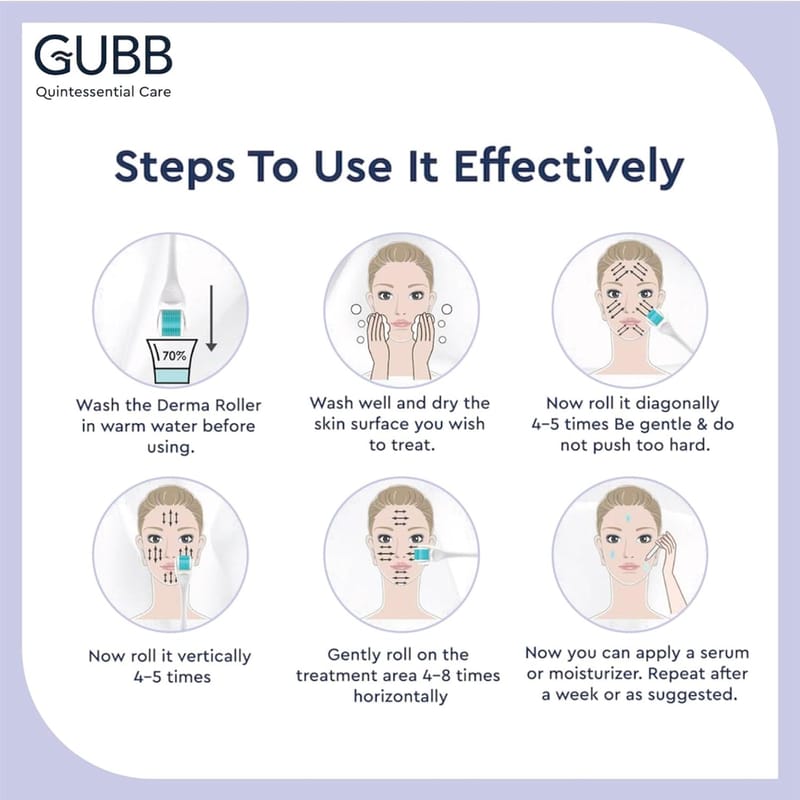 GUBB
Quintessential Care

Steps To Use It Effectively

70%

Wash the Derma Roller in warm water before using.

Wash well and dry the skin surface you wish to treat.

Now roll it diagonally 4-5 times Be gentle & do not push too hard.

Now roll it vertically 4-5 times

Gently roll on the treatment area 4-8 times horizontally

Now you can apply a serum or moisturizer. Repeat after a week or as suggested.