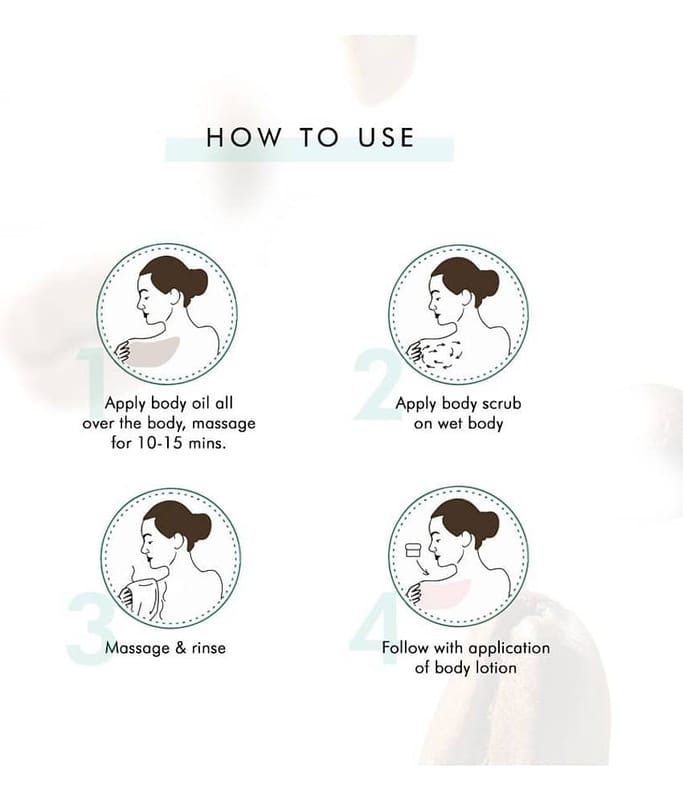 HOW TO USE

1
Apply body oil all over the body, massage for 10-15 mins.

2
Apply body scrub on wet body

3
Massage & rinse

4
Follow with application of body lotion