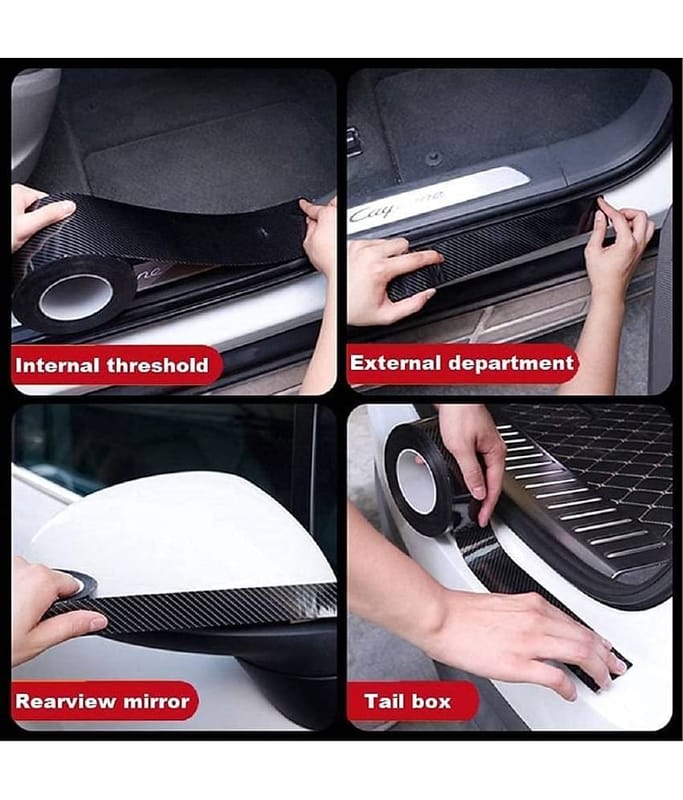 Internal threshold

Cayenne

External department

Rearview mirror

Tail box