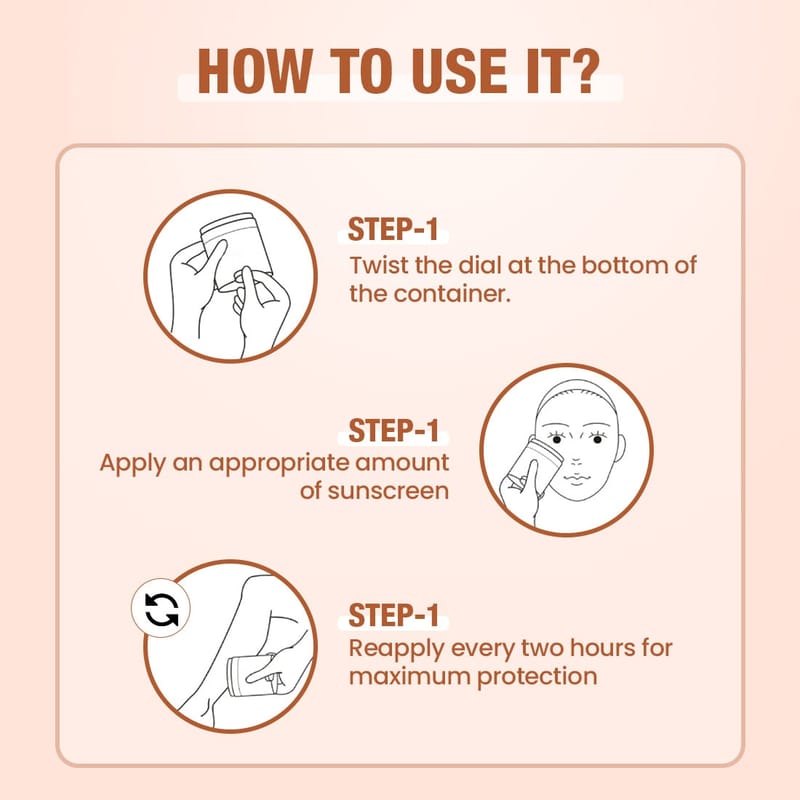 HOW TO USE IT?

STEP-1
Twist the dial at the bottom of the container.

STEP-1
Apply an appropriate amount of sunscreen

STEP-1
Reapply every two hours for maximum protection