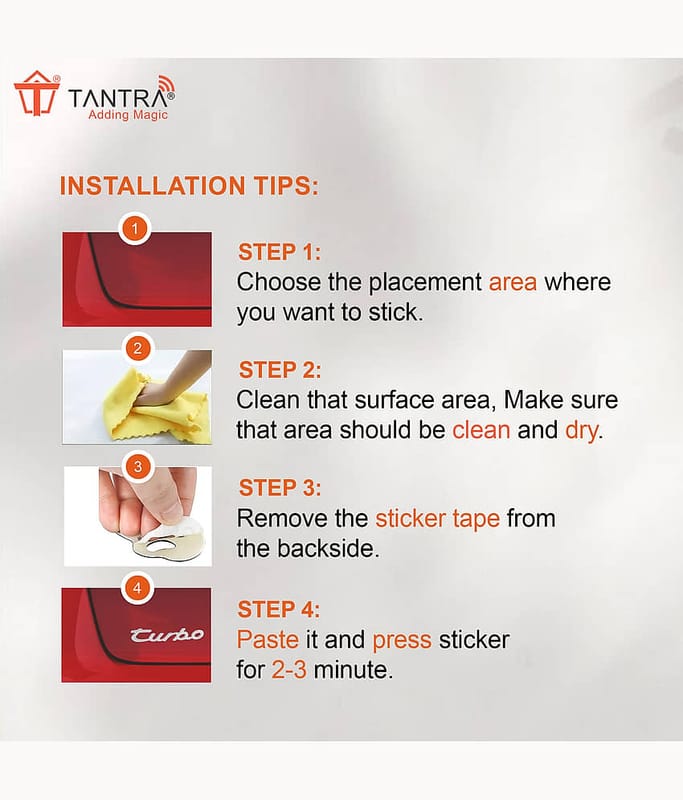 TANTRA®
Adding Magic

INSTALLATION TIPS:

1

STEP 1:
Choose the placement area where you want to stick.

2

STEP 2:
Clean that surface area, Make sure that area should be clean and dry.

3

STEP 3:
Remove the sticker tape from the backside.

4

Turbo

STEP 4:
Paste it and press sticker for 2-3 minute.