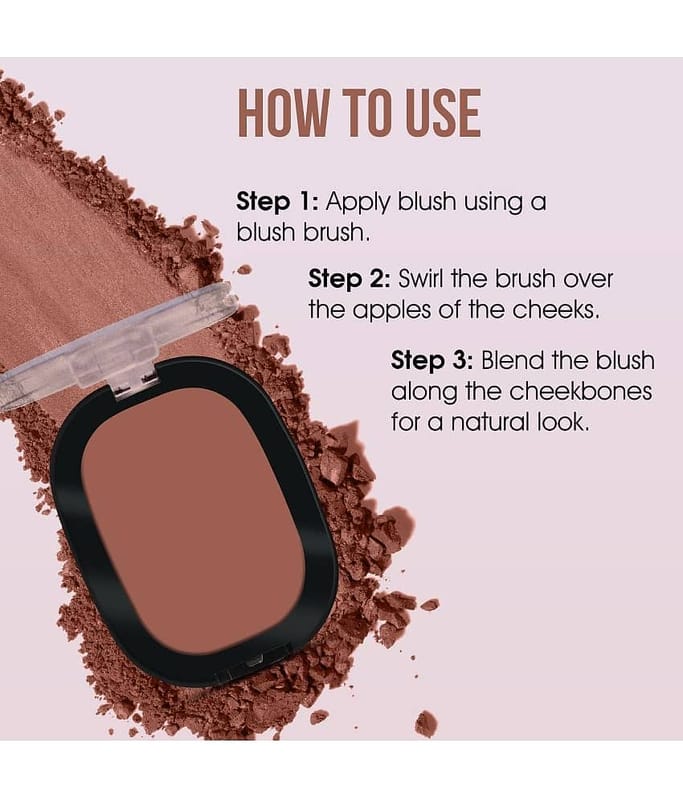 HOW TO USE

Step 1: Apply blush using a blush brush.

Step 2: Swirl the brush over the apples of the cheeks.

Step 3: Blend the blush along the cheekbones for a natural look.