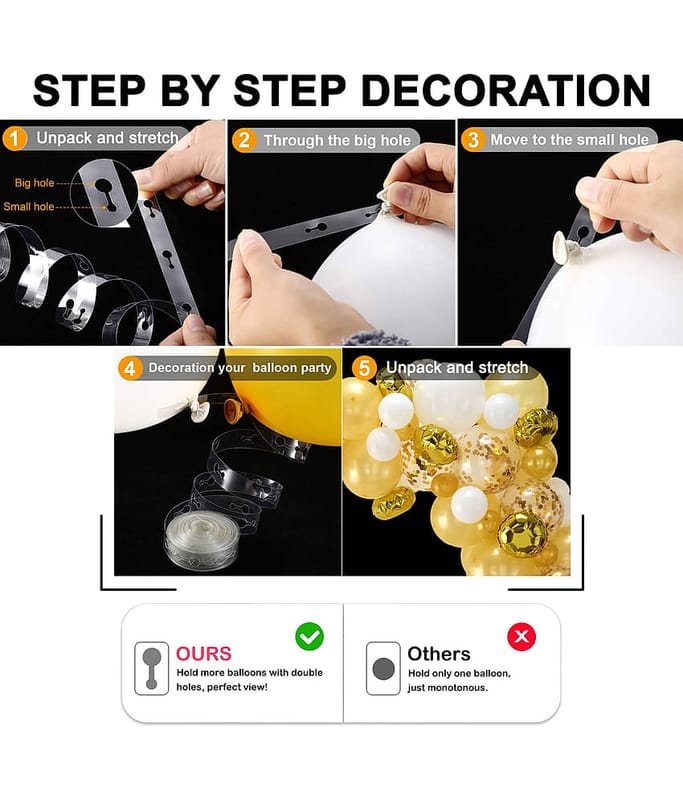 STEP BY STEP DECORATION

1 Unpack and stretch

Big hole

Small hole

2 Through the big hole

3 Move to the small hole

4 Decoration your balloon party

5 Unpack and stretch

OURS

Hold more balloons with double holes, perfect view!

Others

Hold only one balloon, just monotonous.