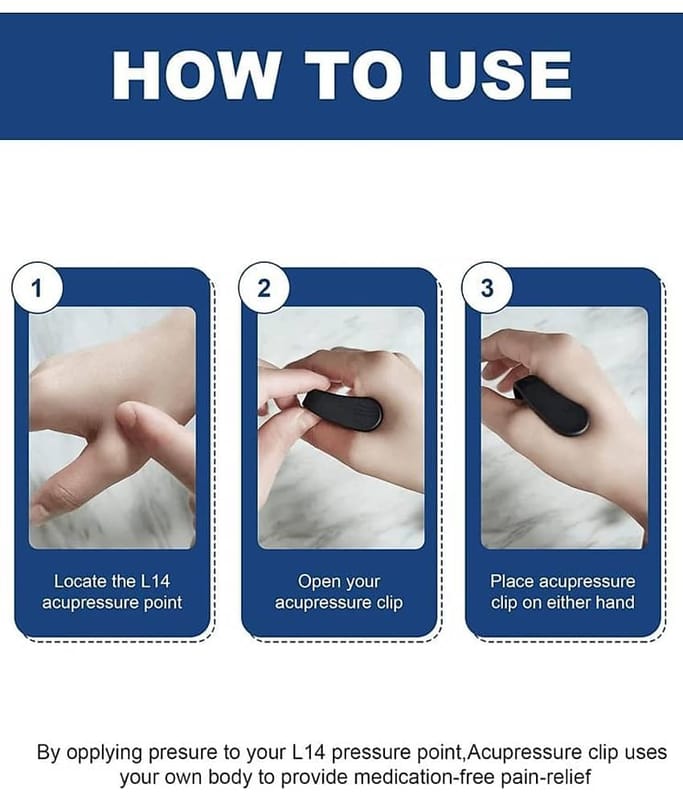 HOW TO USE

1

Locate the L14 acupressure point

2

Open your acupressure clip

3

Place acupressure clip on either hand

By opplying presure to your L14 pressure point,Acupressure clip uses your own body to provide medication-free pain-relief