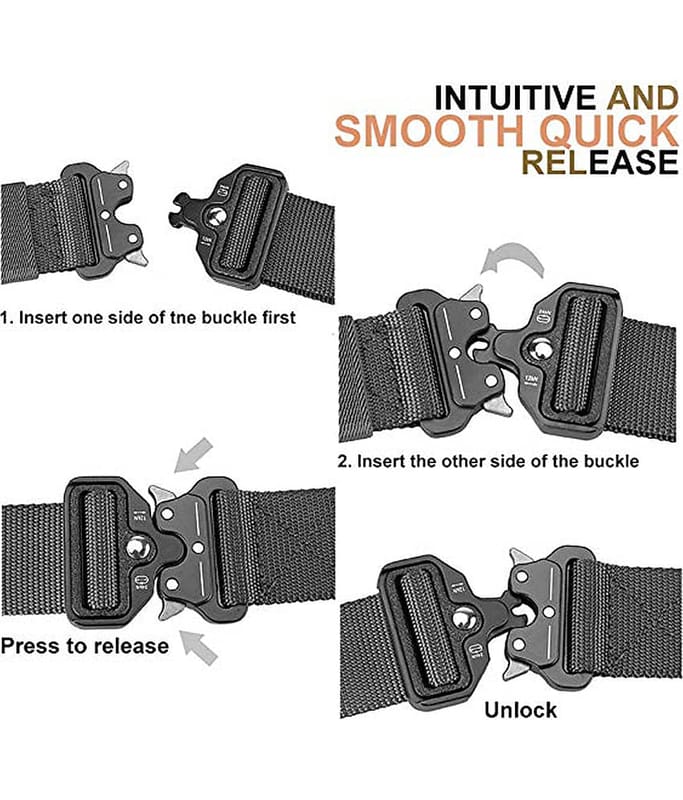 INTUITIVE AND SMOOTH QUICK RELEASE

1. Insert one side of tne buckle first

2. Insert the other side of the buckle

Press to release

Unlock