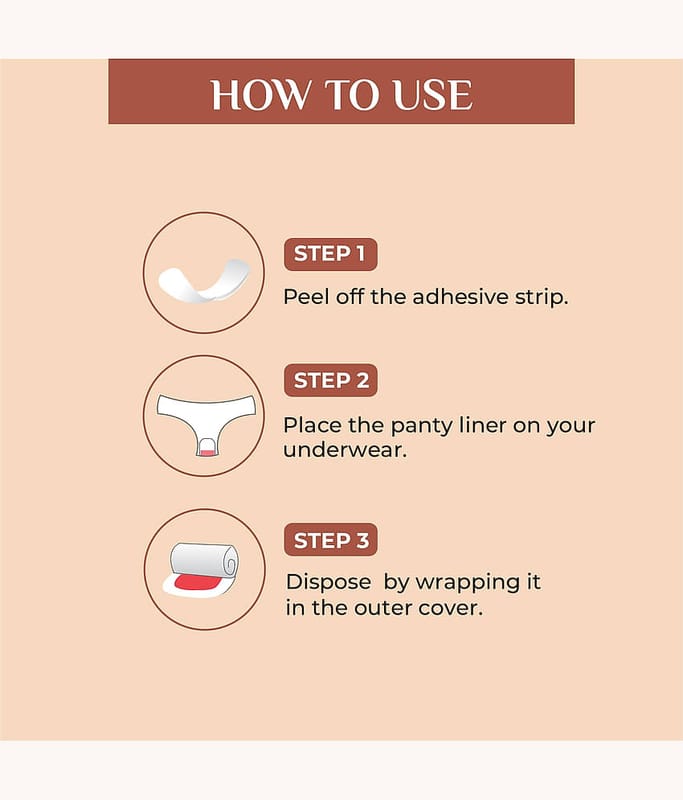 HOW TO USE

STEP 1

Peel off the adhesive strip.

STEP 2

Place the panty liner on your underwear.

STEP 3

Dispose by wrapping it in the outer cover.