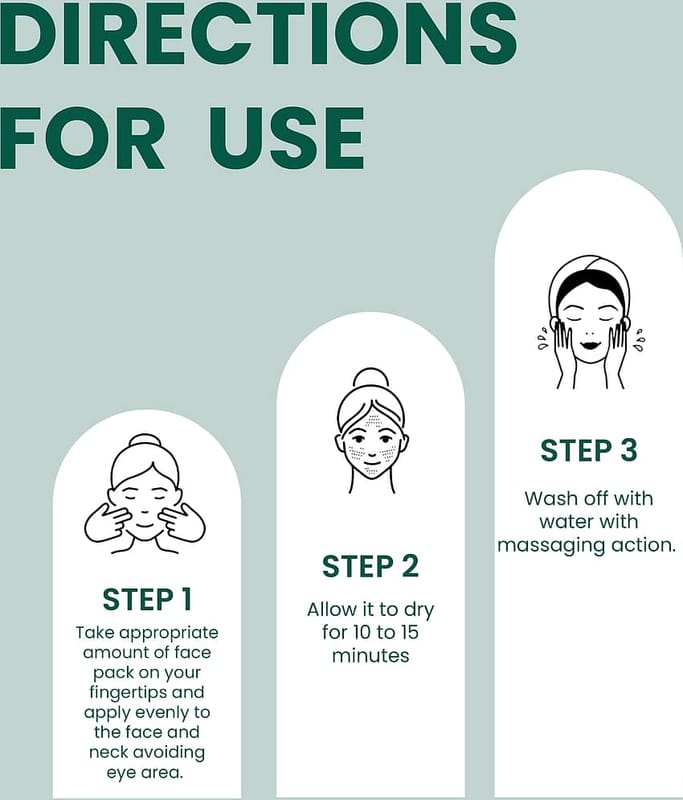 DIRECTIONS FOR USE

STEP 1
Take appropriate amount of face pack on your fingertips and apply evenly to the face and neck avoiding eye area.

STEP 2
Allow it to dry for 10 to 15 minutes

STEP 3
Wash off with water with massaging action.