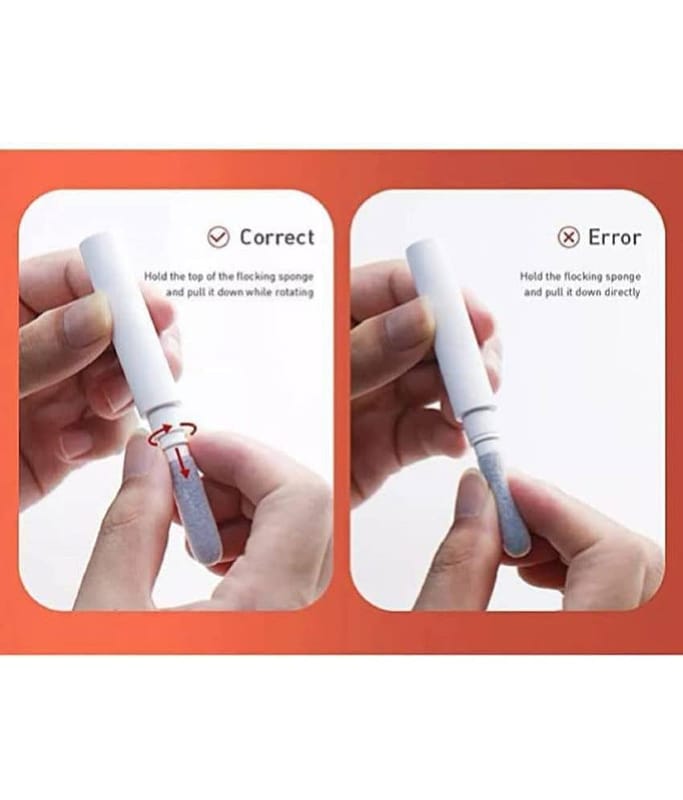 Correct

Hold the top of the flocking sponge and pull it down while rotating

Error

Hold the flocking sponge and pull it down directly