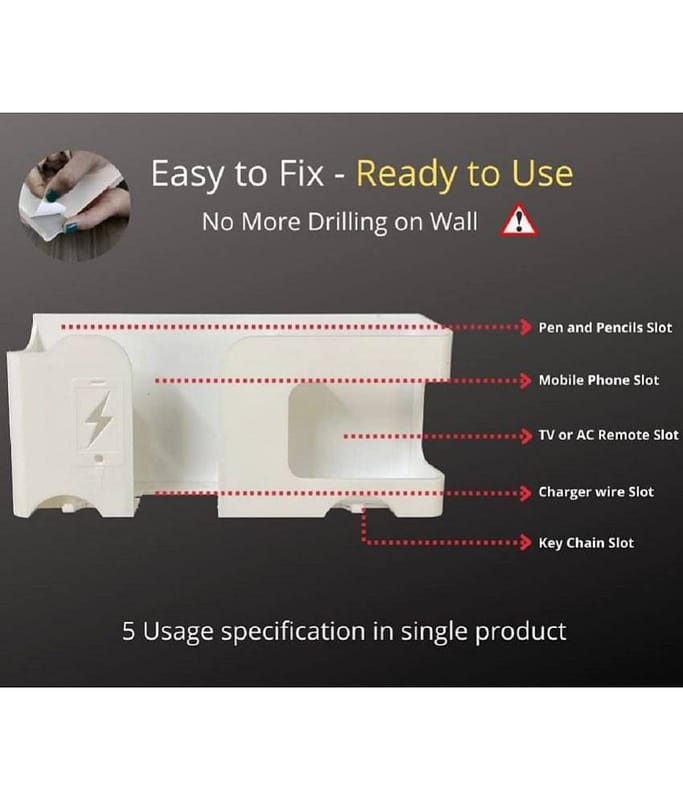 Easy to Fix - Ready to Use

No More Drilling on Wall

Pen and Pencils Slot

Mobile Phone Slot

TV or AC Remote Slot

Charger wire Slot

Key Chain Slot

5 Usage specification in single product