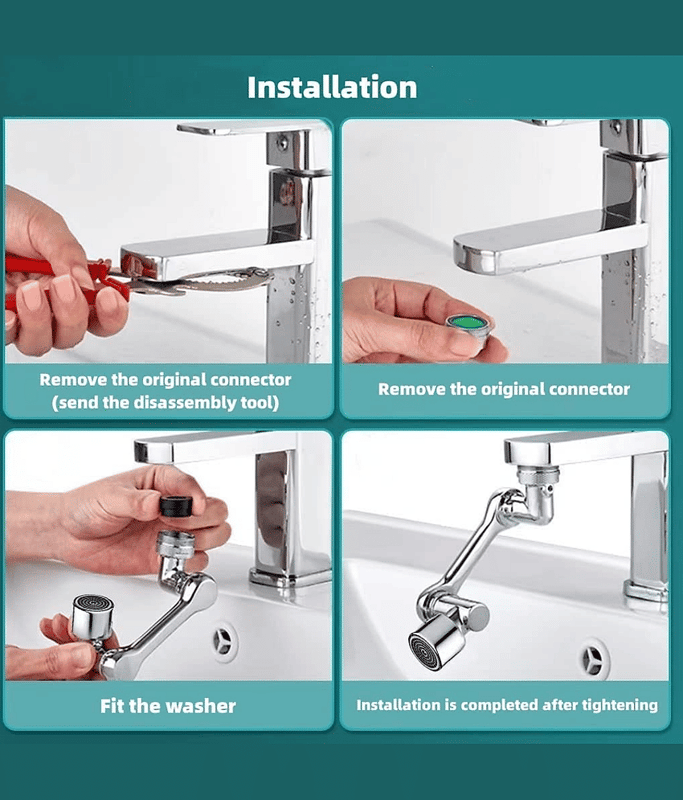 Installation

Remove the original connector
(send the disassembly tool)

Remove the original connector

Fit the washer

Installation is completed after tightening