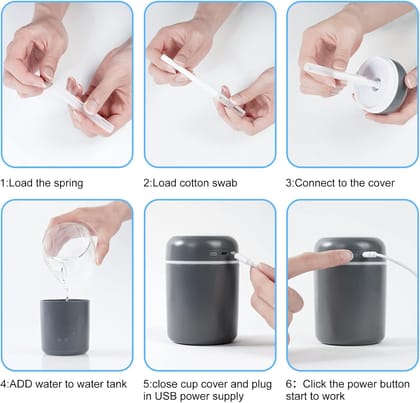 1:Load the spring

2:Load cotton swab

3:Connect to the cover

4:ADD water to water tank

5:close cup cover and plug in USB power supply

6：Click the power button start to work