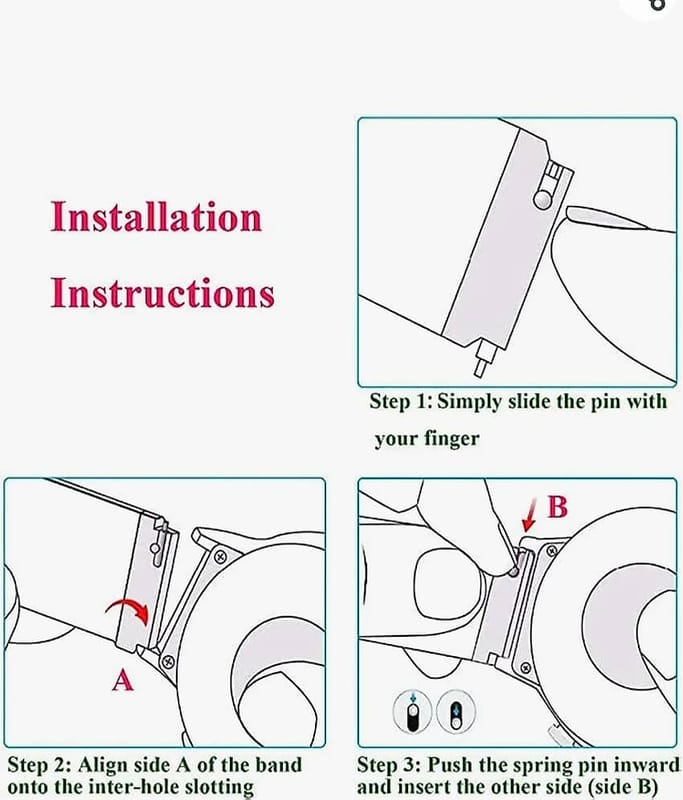 Installation Instructions

Step 1: Simply slide the pin with your finger

A

Step 2: Align side A of the band onto the inter-hole slotting

B

Step 3: Push the spring pin inward and insert the other side (side B)