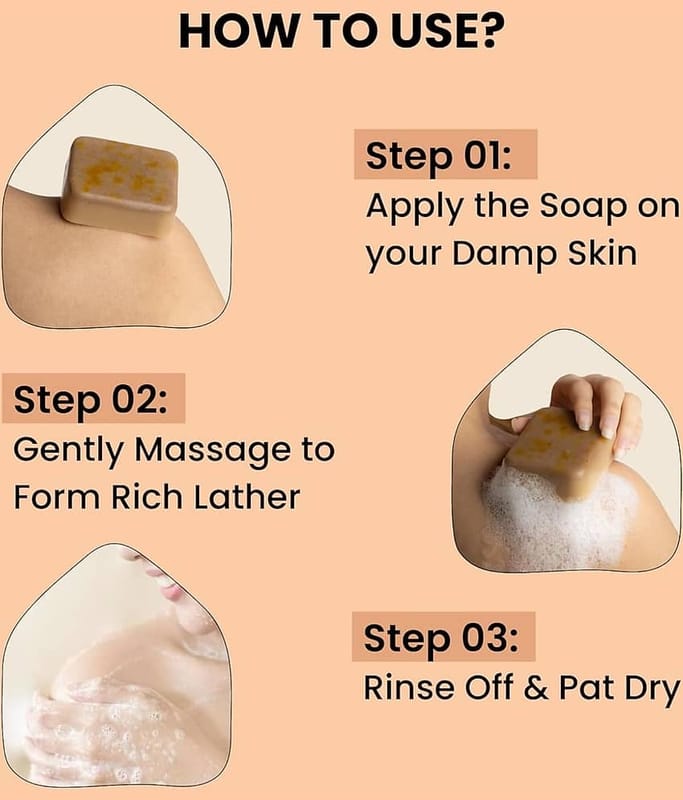 HOW TO USE?

Step 01:
Apply the Soap on your Damp Skin

Step 02:
Gently Massage to Form Rich Lather

Step 03:
Rinse Off & Pat Dry