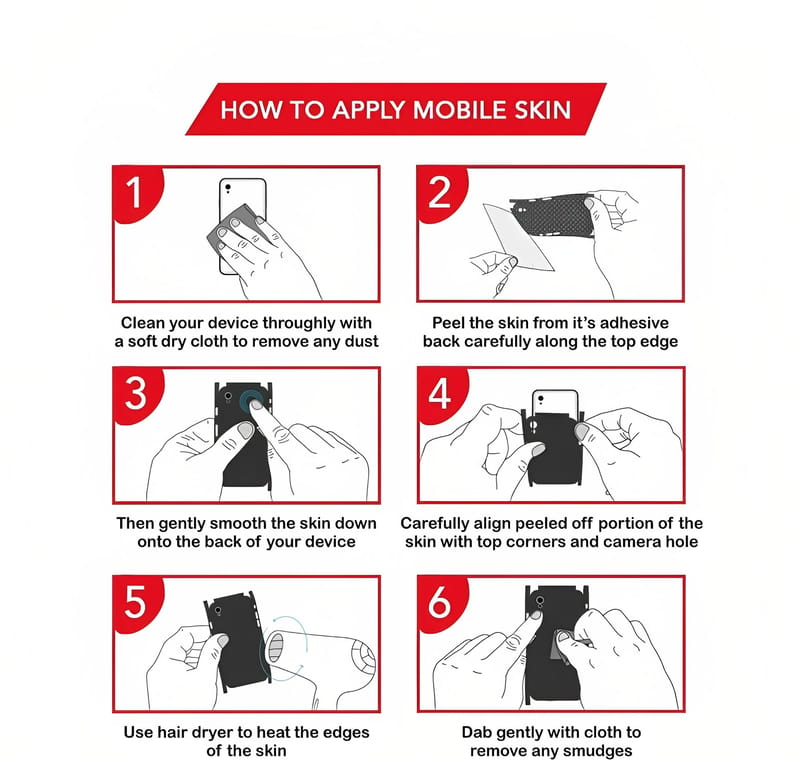 HOW TO APPLY MOBILE SKIN

1

Clean your device throughly with a soft dry cloth to remove any dust

2

Peel the skin from it's adhesive back carefully along the top edge

3

Then gently smooth the skin down onto the back of your device

4

Carefully align peeled off portion of the skin with top corners and camera hole

5

Use hair dryer to heat the edges of the skin

6

Dab gently with cloth to remove any smudges