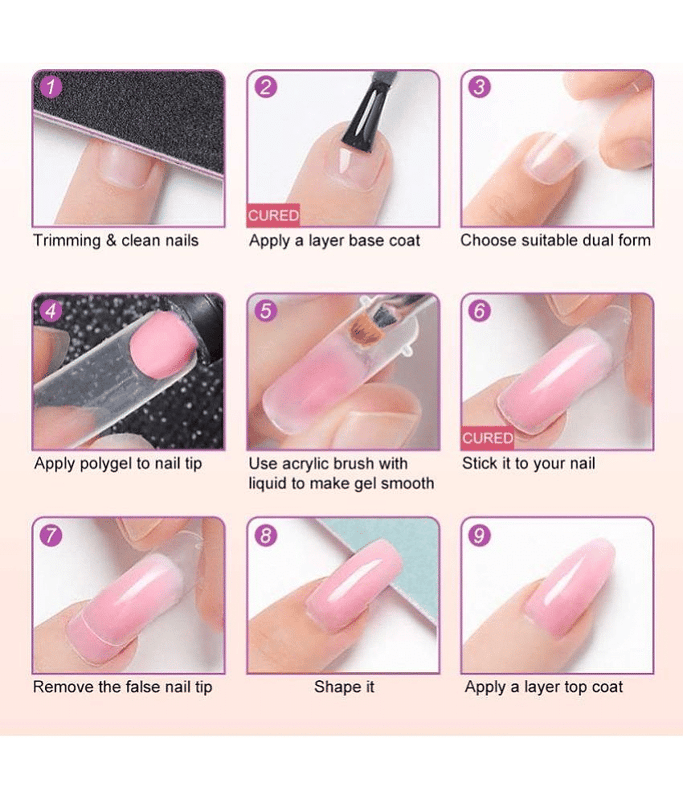 1

Trimming & clean nails

2

CURED

Apply a layer base coat

3

Choose suitable dual form

4

Apply polygel to nail tip

5

Use acrylic brush with liquid to make gel smooth

6

CURED

Stick it to your nail

7

Remove the false nail tip

8

Shape it

9

Apply a layer top coat