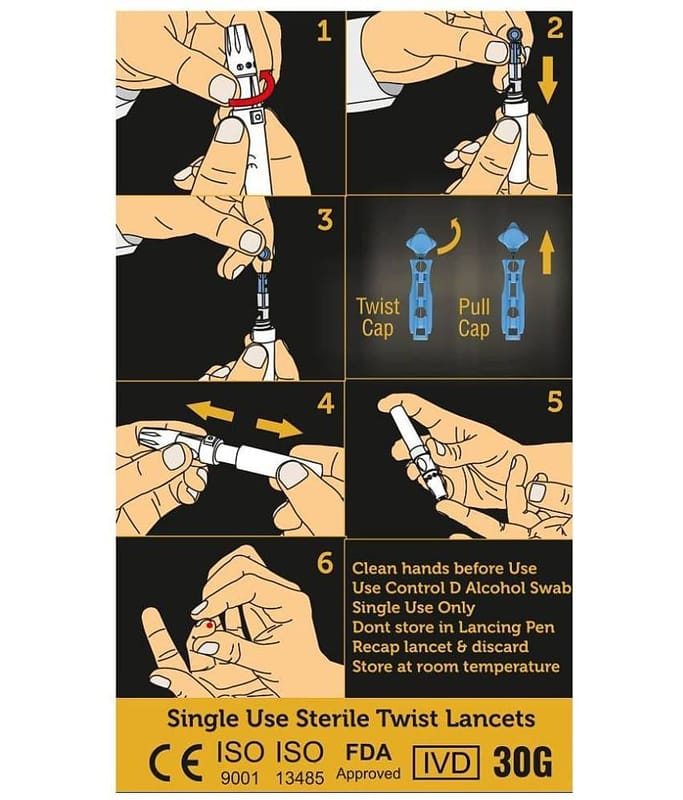 1

2

3

Twist Cap

Pull Cap

4

5

6

Clean hands before Use
Use Control D Alcohol Swab
Single Use Only
Dont store in Lancing Pen
Recap lancet & discard
Store at room temperature

Single Use Sterile Twist Lancets

CE ISO 9001 ISO 13485 FDA Approved IVD 30G