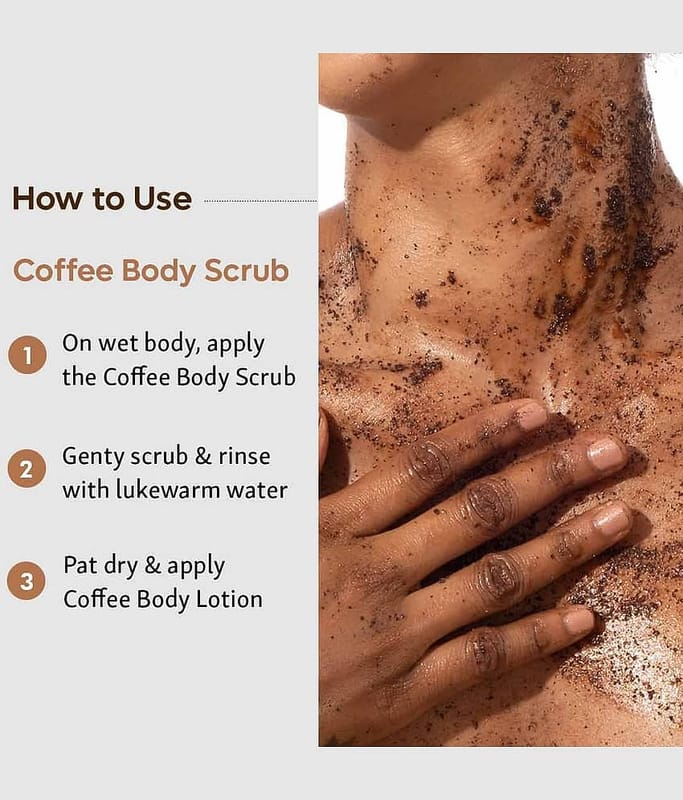 How to Use

Coffee Body Scrub

1 On wet body, apply the Coffee Body Scrub

2 Genty scrub & rinse with lukewarm water

3 Pat dry & apply Coffee Body Lotion