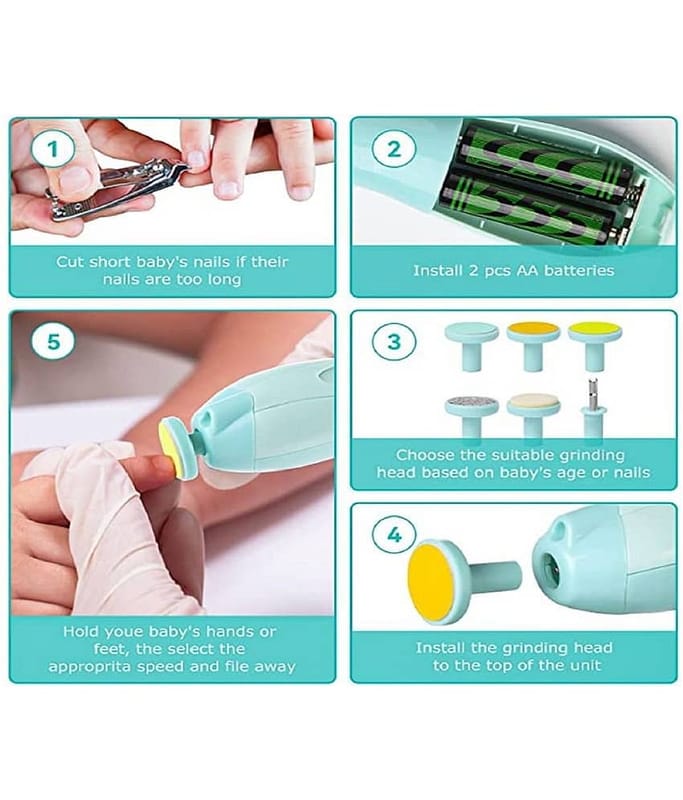 1

Cut short baby's nails if their nails are too long

2

Install 2 pcs AA batteries

5

Hold youe baby's hands or feet, the select the approprita speed and file away

3

Choose the suitable grinding head based on baby's age or nails

4

Install the grinding head to the top of the unit