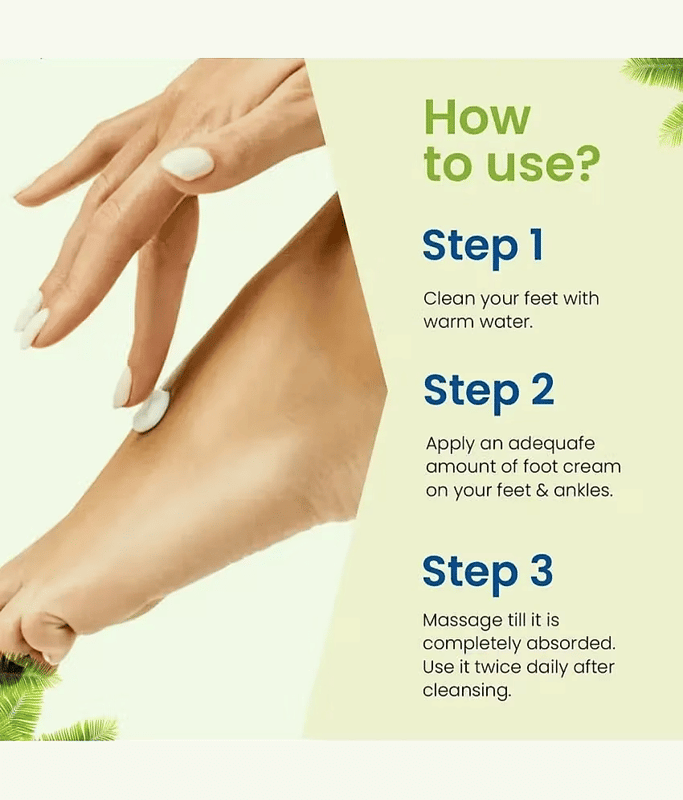 How to use?

Step 1

Clean your feet with warm water.

Step 2

Apply an adequafe amount of foot cream on your feet & ankles.

Step 3

Massage till it is completely absorbed. Use it twice daily after cleansing.