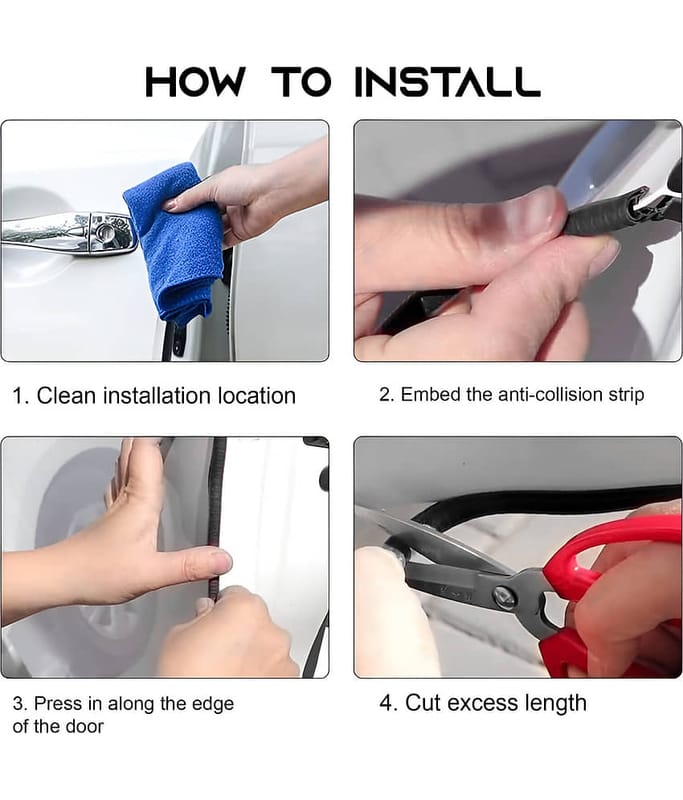 HOW TO INSTALL

1. Clean installation location

2. Embed the anti-collision strip

3. Press in along the edge of the door

4. Cut excess length