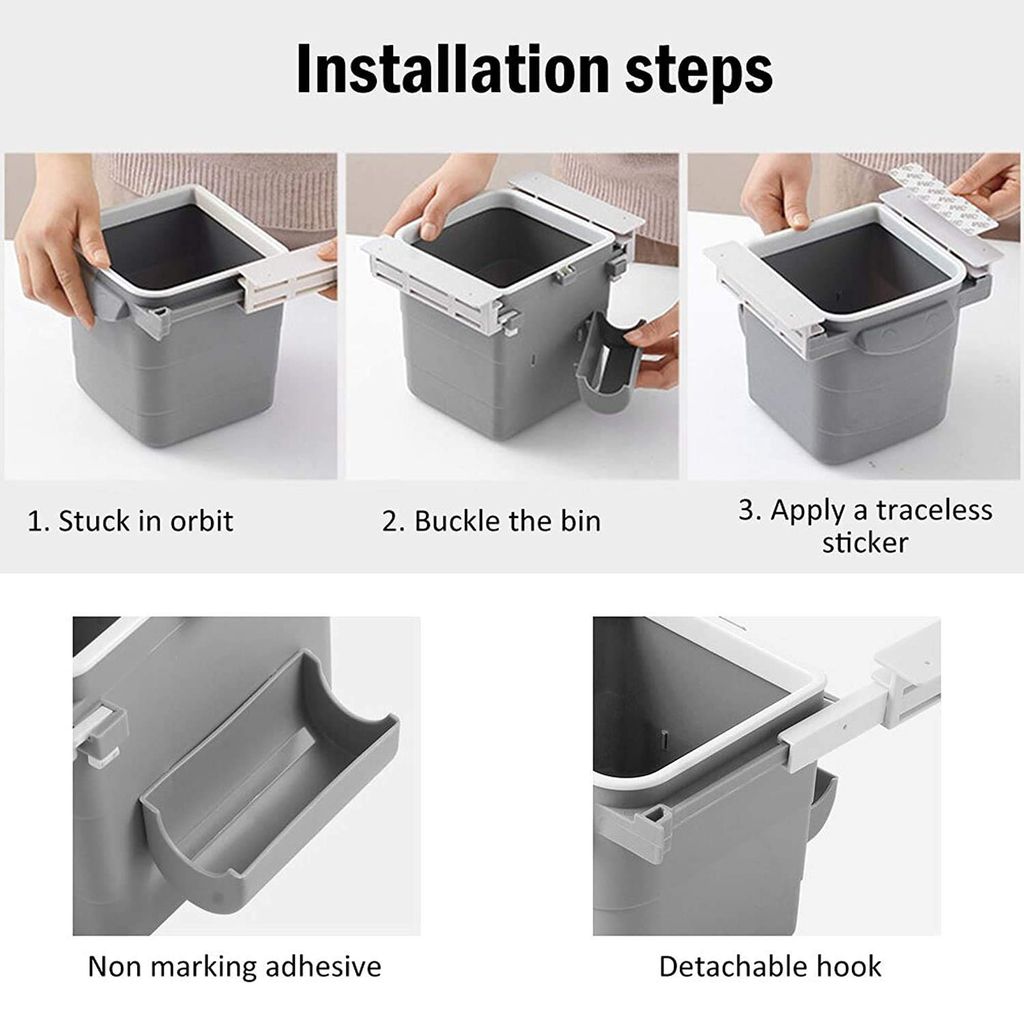 Installation steps

1. Stuck in orbit

2. Buckle the bin

3. Apply a traceless sticker

Non marking adhesive

Detachable hook