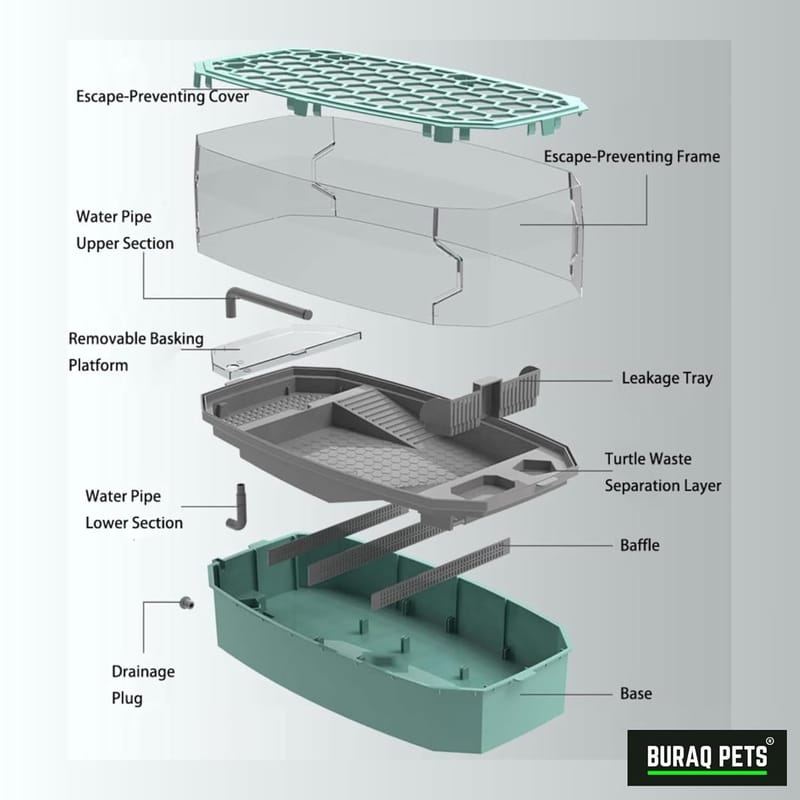 Escape-Preventing Cover

Escape-Preventing Frame

Water Pipe Upper Section

Removable Basking Platform

Leakage Tray

Turtle Waste Separation Layer

Water Pipe Lower Section

Baffle

Drainage Plug

Base

BURAQ PETS®