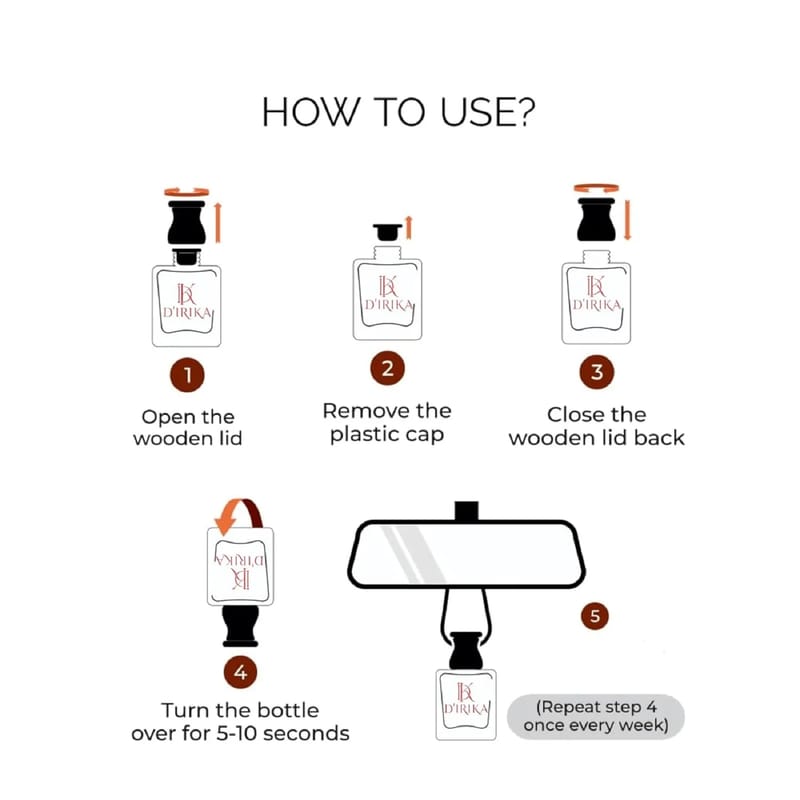 HOW TO USE?

D'IRIKA

1

Open the wooden lid

D'IRIKA

2

Remove the plastic cap

D'IRIKA

3

Close the wooden lid back

D'IRIKA

4

Turn the bottle over for 5-10 seconds

5

D'IRIKA

(Repeat step 4 once every week)